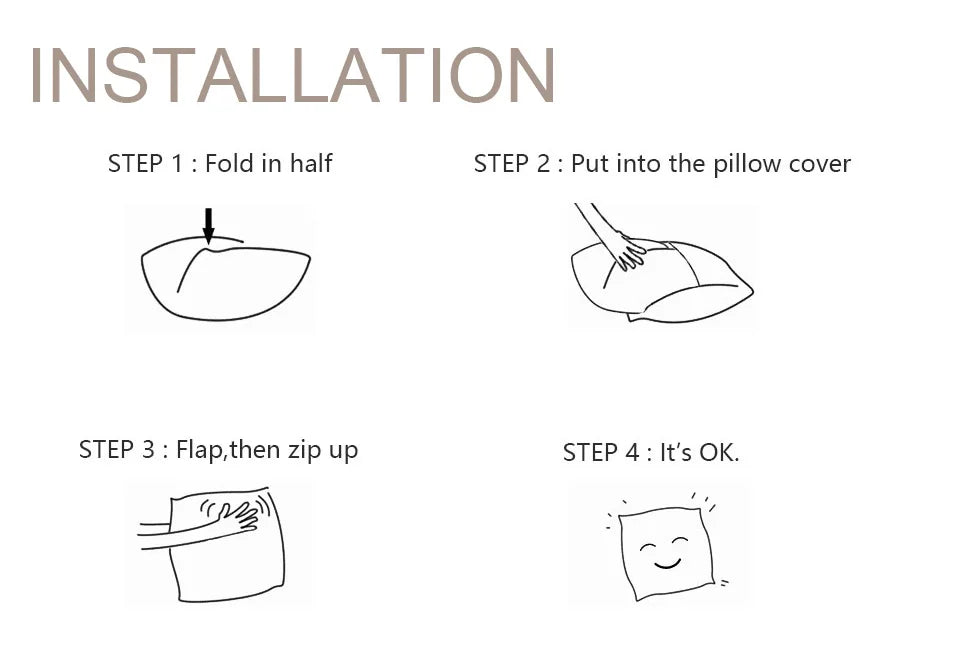 INSTALLATION

STEP 1 : Fold in half

STEP 2 : Put into the pillow cover

STEP 3 : Flap,then zip up

STEP 4 : It's OK.